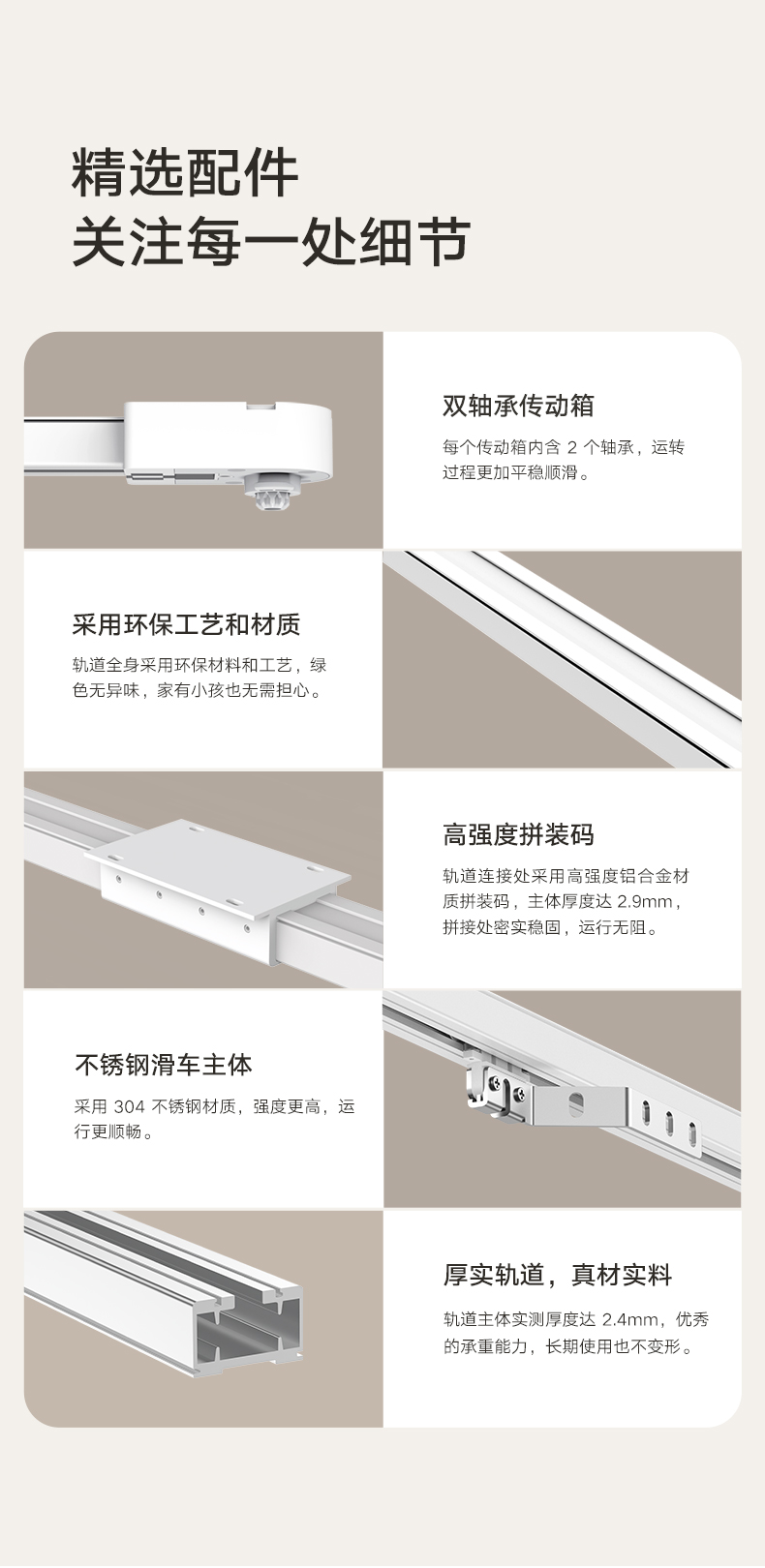 精选配件
关注每一处细节

双轴承传动箱

每个传动箱内含 2 个轴承，运转过程更加平稳顺滑。

采用环保工艺和材质

轨道全身采用环保材料和工艺，绿色无异味，家有小孩也无需担心。

高强度拼装码

轨道连接处采用高强度铝合金材质拼装码，主体厚度达 2.9mm，拼接处密实稳固，运行无阻。

不锈钢滑车主体

采用 304 不锈钢材质，强度更高，运行更顺畅。

厚实轨道，真材实料

轨道主体实测厚度达 2.4mm，优秀的承重能力，长期使用也不变形。