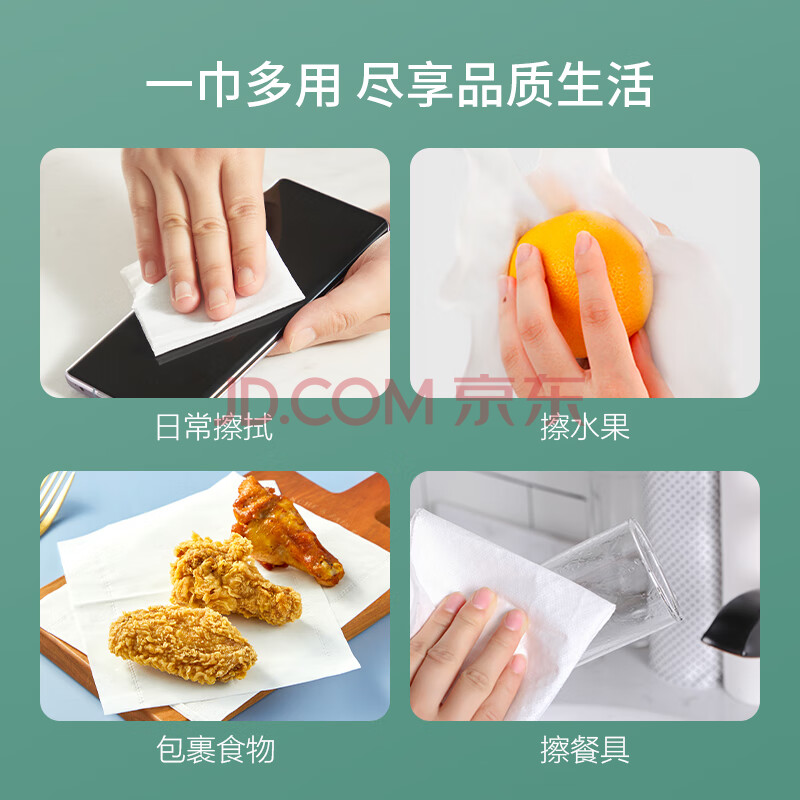 一巾多用 尽享品质生活

日常擦拭

JD.COM 京东

擦水果

包裹食物

擦餐具